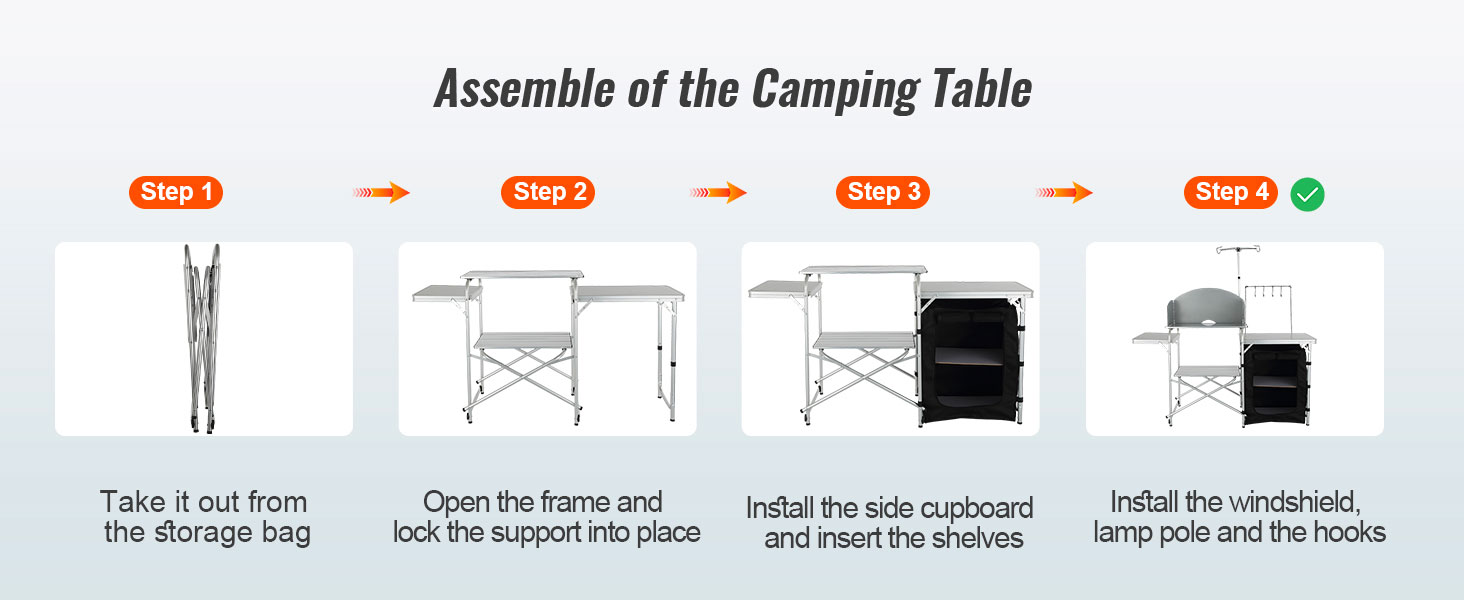 Assemble of the Camping Table

Step 1

Step 2

Step 3

Step 4

Take it out from the storage bag

Open the frame and lock the support into place

Install the side cupboard and insert the shelves

Install the windshield, lamp pole and the hooks