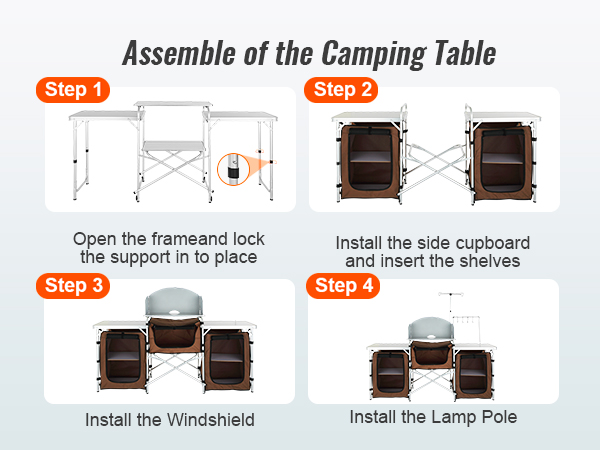 Assemble of the Camping Table

Step 1

Open the frameand lock the support in to place

Step 2

Install the side cupboard and insert the shelves

Step 3

Install the Windshield

Step 4

Install the Lamp Pole