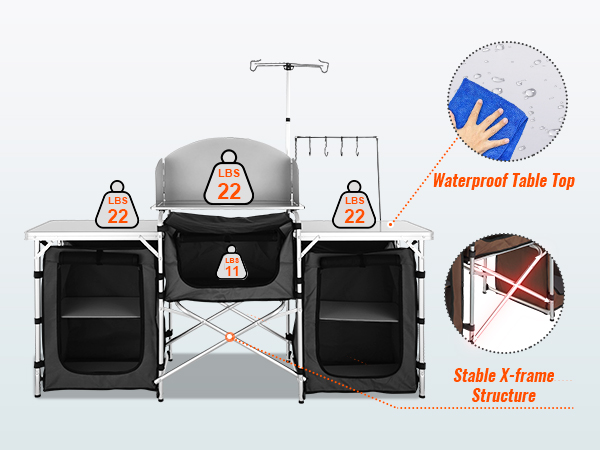 LBS
22

LBS
22

LBS
22

LBS
11

Waterproof Table Top

Stable X-frame Structure