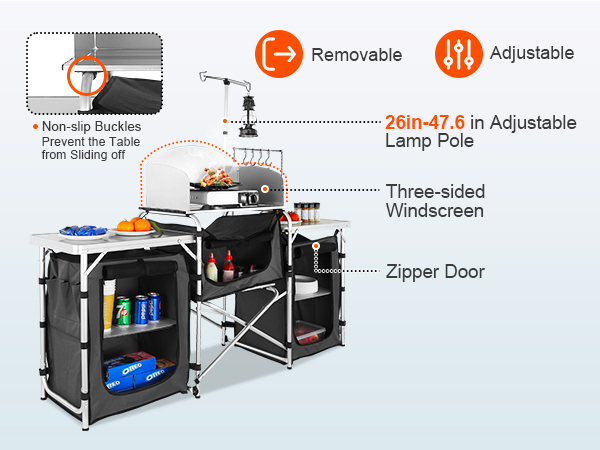 Removable

Adjustable

Non-slip Buckles Prevent the Table from Sliding off

26in-47.6 in Adjustable Lamp Pole

Three-sided Windscreen

Zipper Door

OREO

OREO