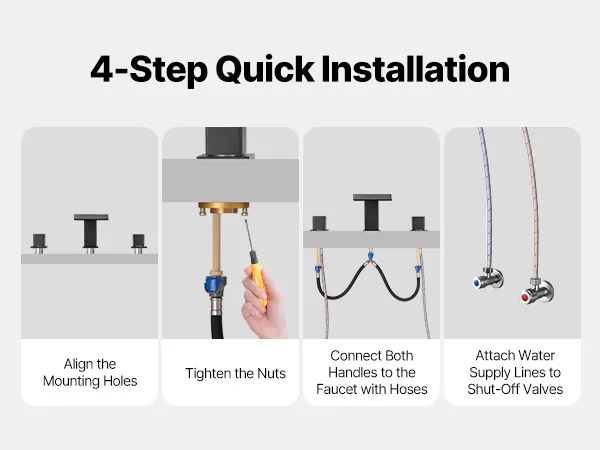 4-Step Quick Installation

Align the Mounting Holes

Tighten the Nuts

Connect Both Handles to the Faucet with Hoses

Attach Water Supply Lines to Shut-Off Valves