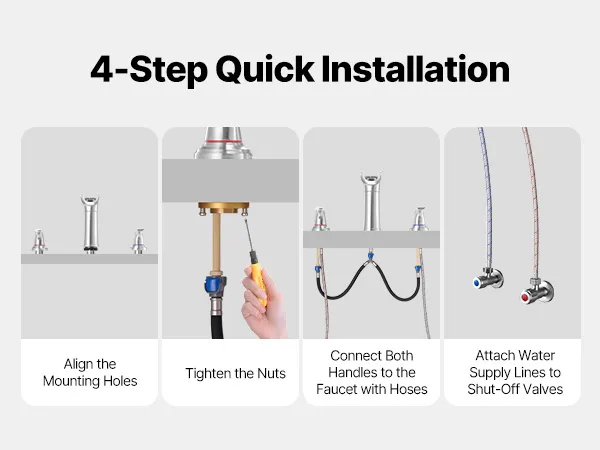 4-Step Quick Installation

Align the Mounting Holes

Tighten the Nuts

Connect Both Handles to the Faucet with Hoses

Attach Water Supply Lines to Shut-Off Valves