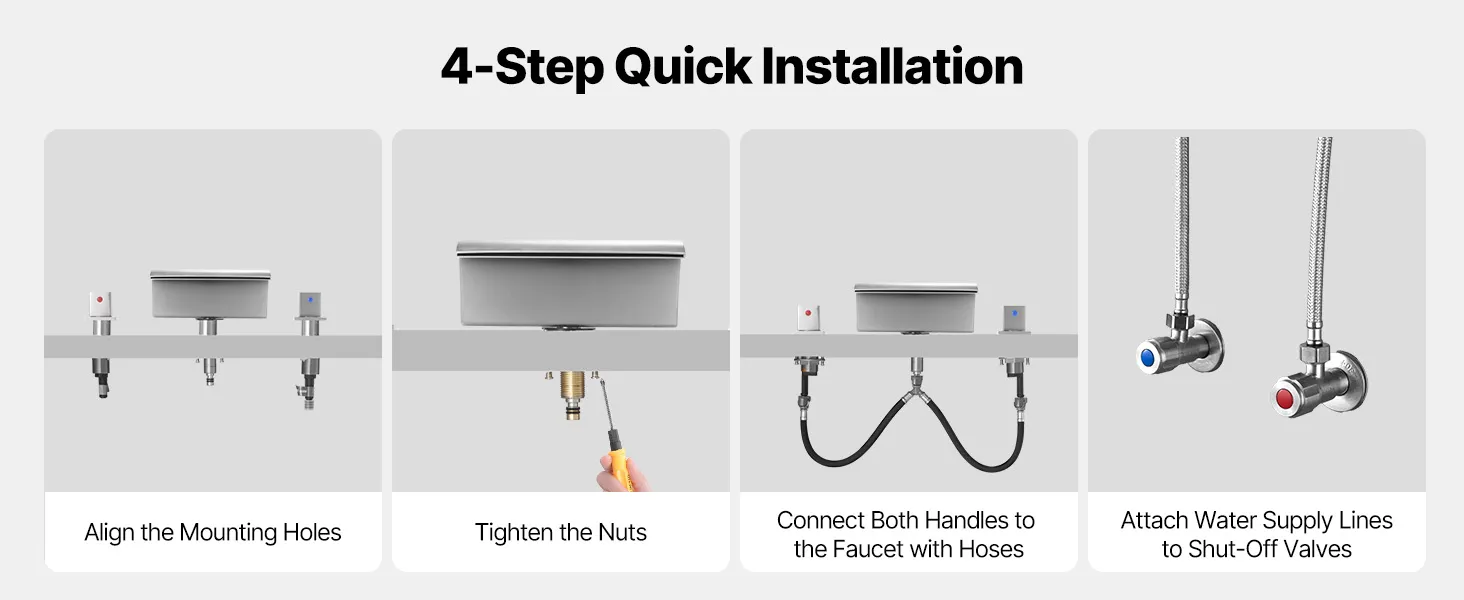 4-Step Quick Installation

Align the Mounting Holes

Tighten the Nuts

Connect Both Handles to the Faucet with Hoses

Attach Water Supply Lines to Shut-Off Valves