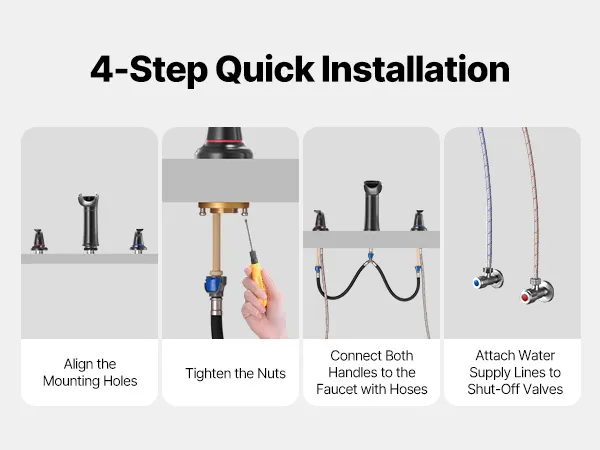 4-Step Quick Installation

Align the Mounting Holes

Tighten the Nuts

Connect Both Handles to the Faucet with Hoses

Attach Water Supply Lines to Shut-Off Valves