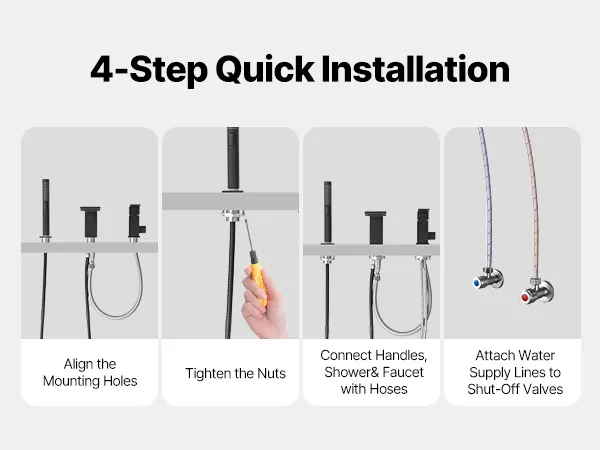 4-Step Quick Installation

Align the Mounting Holes

Tighten the Nuts

Connect Handles, Shower& Faucet with Hoses

Attach Water Supply Lines to Shut-Off Valves