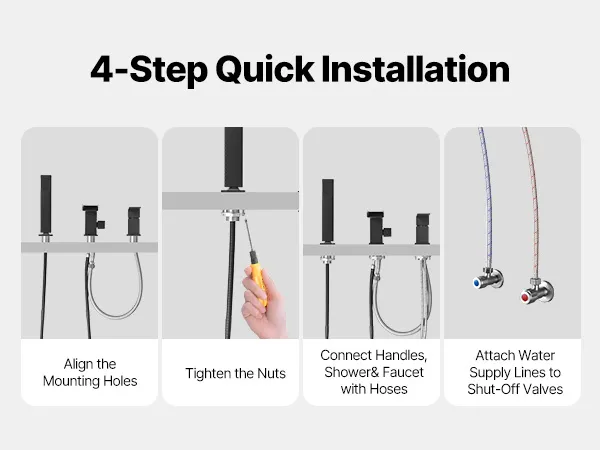 4-Step Quick Installation

Align the Mounting Holes

Tighten the Nuts

Connect Handles, Shower& Faucet with Hoses

Attach Water Supply Lines to Shut-Off Valves