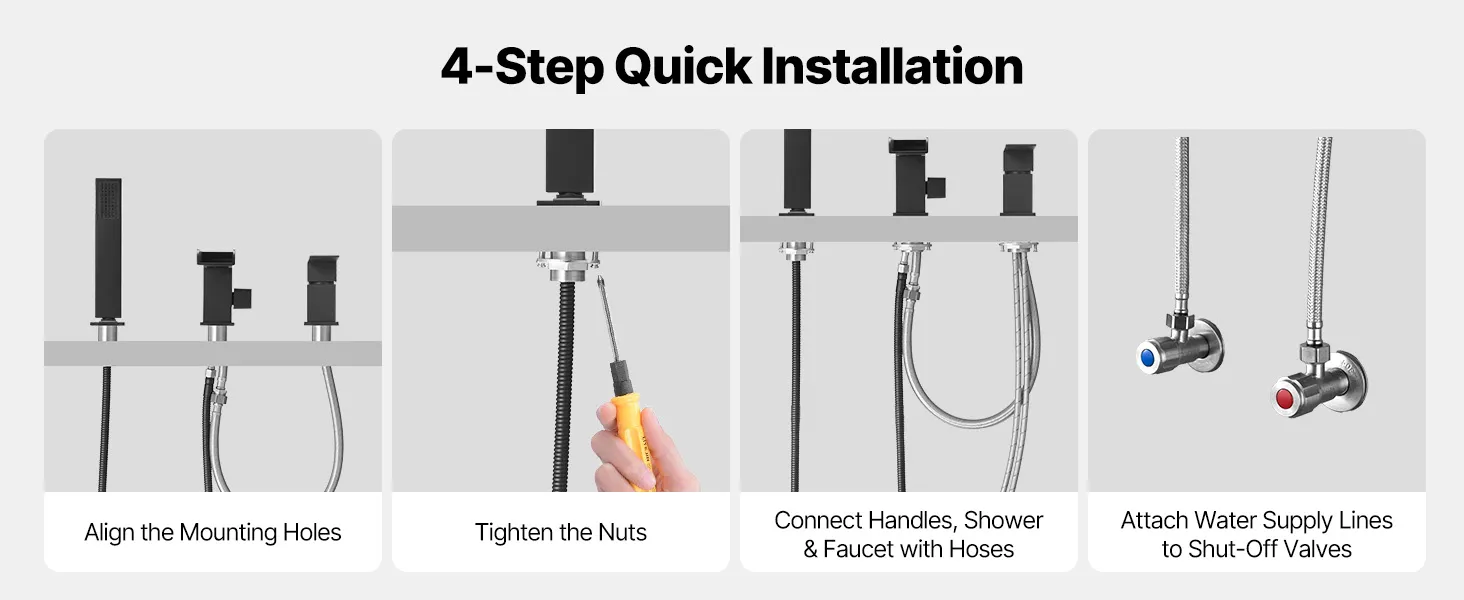 4-Step Quick Installation

Align the Mounting Holes

Tighten the Nuts

Connect Handles, Shower & Faucet with Hoses

Attach Water Supply Lines to Shut-Off Valves