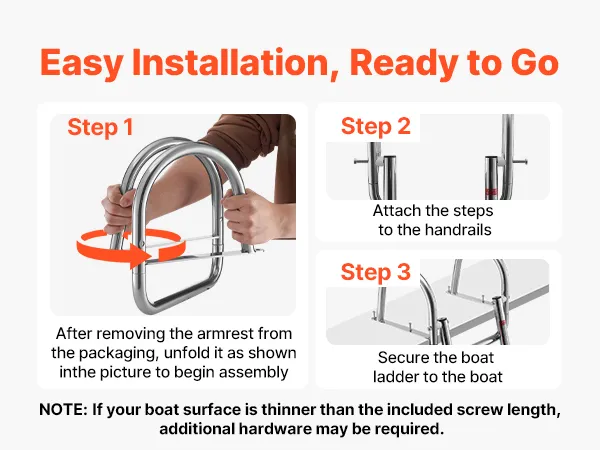 Easy Installation, Ready to Go

Step 1

After removing the armrest from the packaging, unfold it as shown inthe picture to begin assembly

Step 2

Attach the steps to the handrails

Step 3

Secure the boat ladder to the boat

NOTE: If your boat surface is thinner than the included screw length, additional hardware may be required.