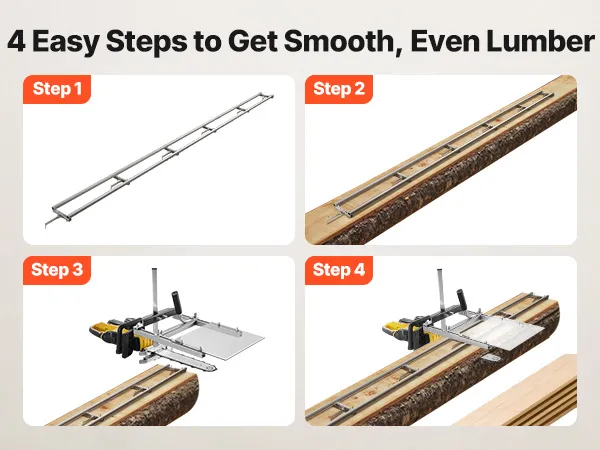 4 Easy Steps to Get Smooth, Even Lumber

Step 1

Step 2

Step 3

Step 4