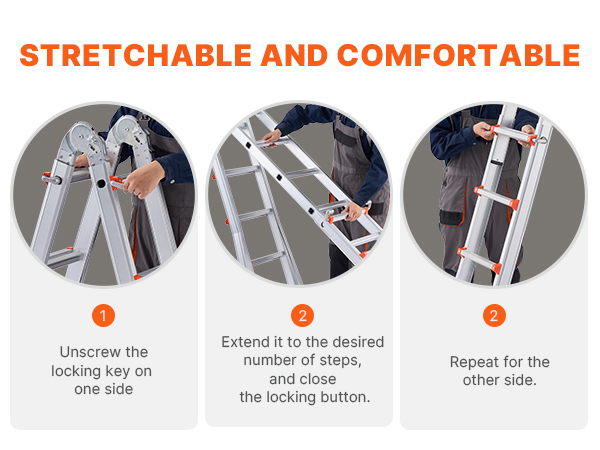 STRETCHABLE AND COMFORTABLE

1

Unscrew the locking key on one side

2

Extend it to the desired number of steps, and close the locking button.

2

Repeat for the other side.