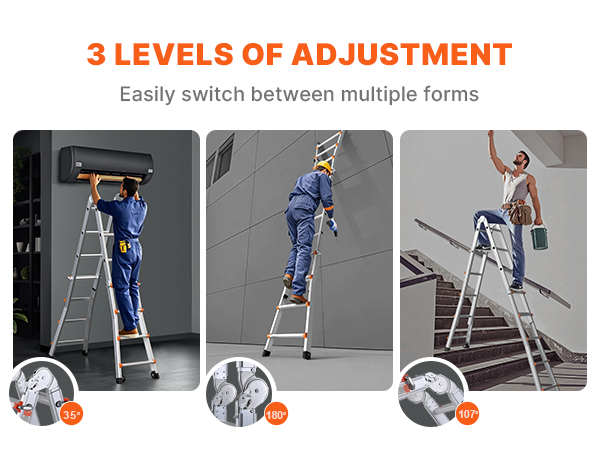 3 LEVELS OF ADJUSTMENT

Easily switch between multiple forms

35°

180°

107°