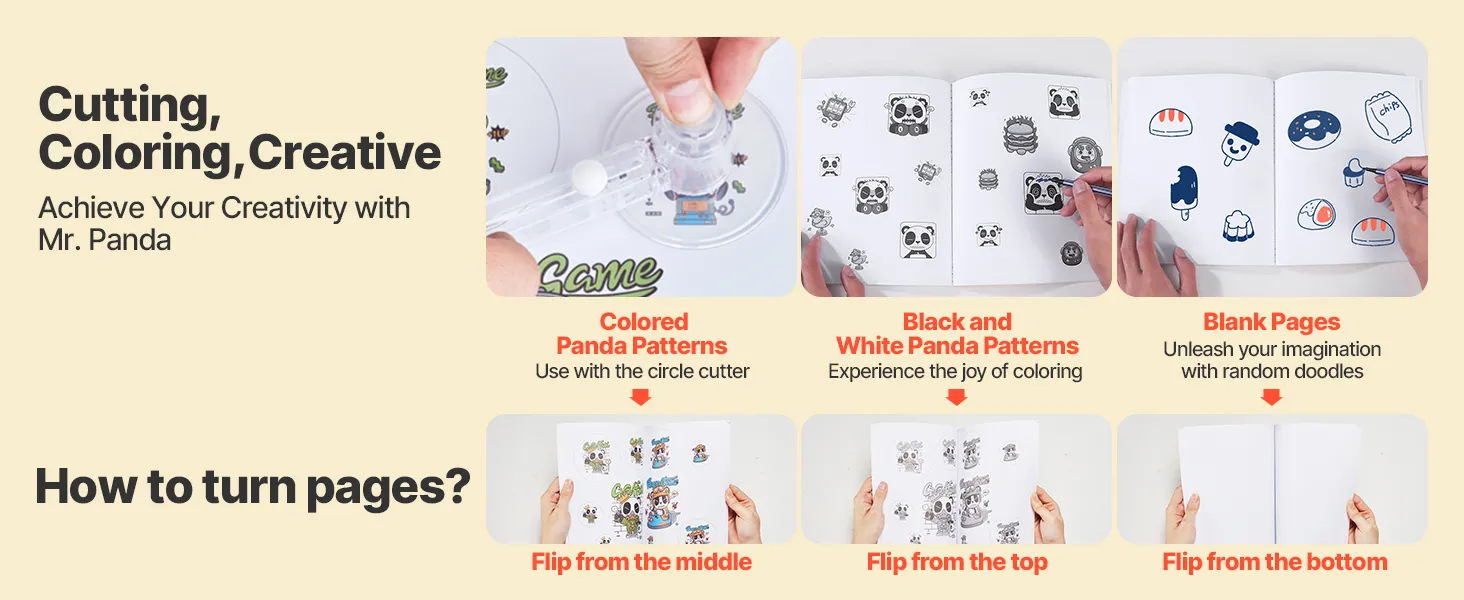 Cutting, Coloring, Creative

Achieve Your Creativity with Mr. Panda

Game

chips

Colored Panda Patterns
Use with the circle cutter

Black and White Panda Patterns
Experience the joy of coloring

Blank Pages
Unleash your imagination with random doodles

How to turn pages?

Flip from the middle

Flip from the top

Flip from the bottom