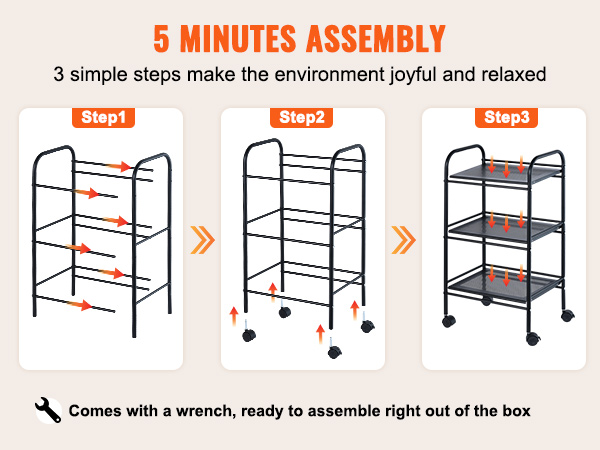 5 MINUTES ASSEMBLY

3 simple steps make the environment joyful and relaxed

Step1

Step2

Step3

Comes with a wrench, ready to assemble right out of the box