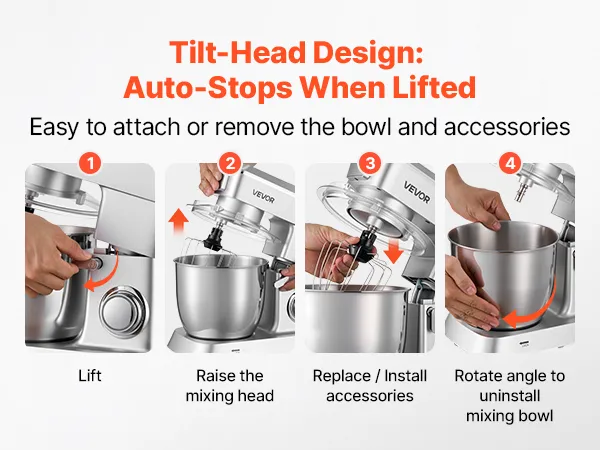 Tilt-Head Design:
Auto-Stops When Lifted

Easy to attach or remove the bowl and accessories

1

2

VEVOR

3

VEVOR

4

Lift

Raise the mixing head

Replace / Install accessories

Rotate angle to uninstall mixing bowl