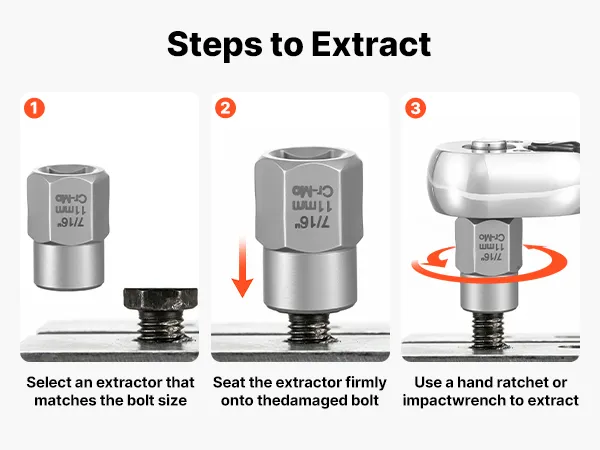 Steps to Extract

1

7/16"
11mm
Cr-Mo

Select an extractor that matches the bolt size

2

7/16"
11mm
Cr-Mo

Seat the extractor firmly onto thedamaged bolt

3

7/16"
11mm
Cr-Mo

Use a hand ratchet or impactwrench to extract