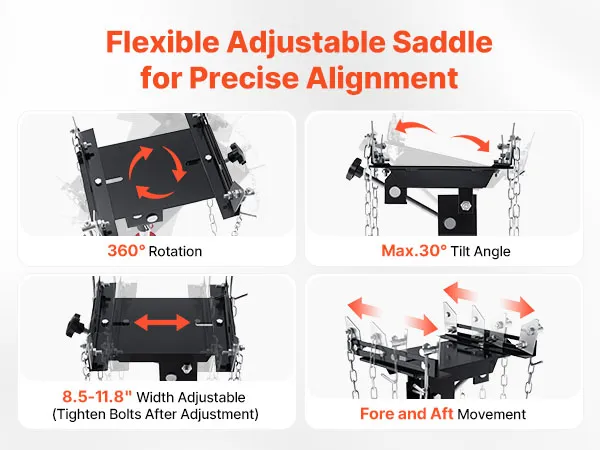 Flexible Adjustable Saddle for Precise Alignment

360° Rotation

Max.30° Tilt Angle

8.5-11.8" Width Adjustable
(Tighten Bolts After Adjustment)

Fore and Aft Movement