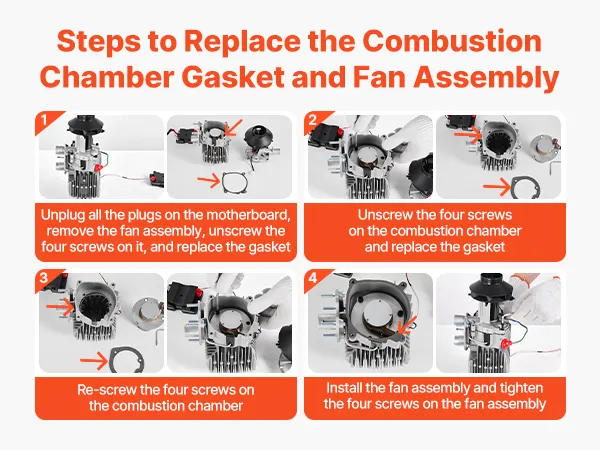 Steps to Replace the Combustion Chamber Gasket and Fan Assembly

1

Unplug all the plugs on the motherboard, remove the fan assembly, unscrew the four screws on it, and replace the gasket

2

Unscrew the four screws on the combustion chamber and replace the gasket

3

Re-screw the four screws on the combustion chamber

4

Install the fan assembly and tighten the four screws on the fan assembly