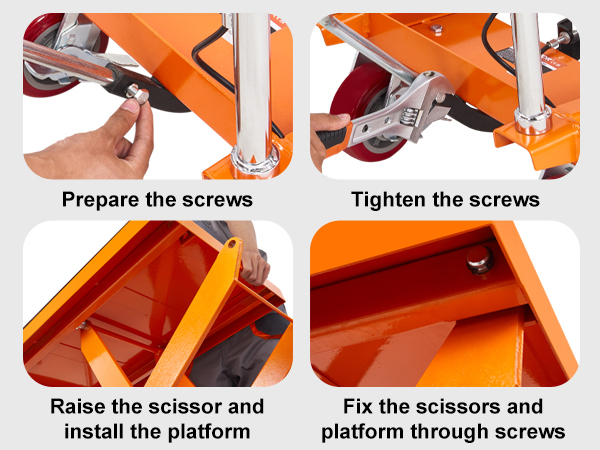 Prepare the screws

Tighten the screws

Raise the scissor and install the platform

Fix the scissors and platform through screws