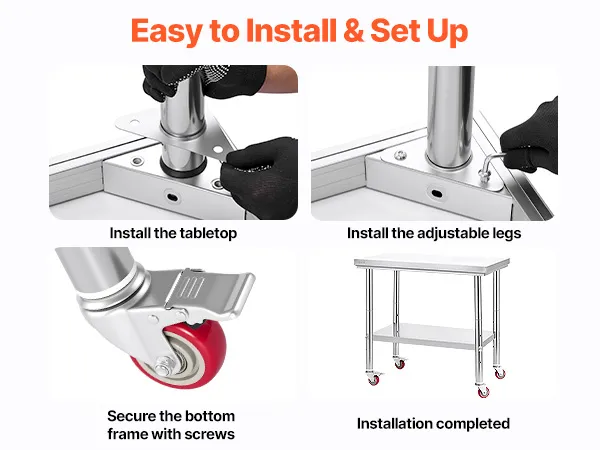 Easy to Install & Set Up

Install the tabletop

Install the adjustable legs

Secure the bottom frame with screws

Installation completed