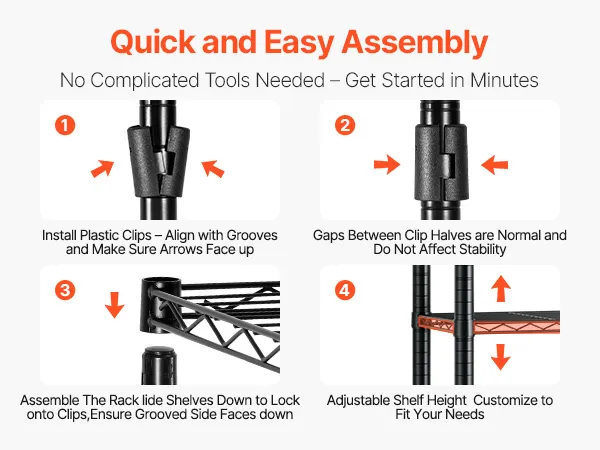 Quick and Easy Assembly

No Complicated Tools Needed – Get Started in Minutes

1

Install Plastic Clips – Align with Grooves and Make Sure Arrows Face up

2

Gaps Between Clip Halves are Normal and Do Not Affect Stability

3

Assemble The Rack lide Shelves Down to Lock onto Clips,Ensure Grooved Side Faces down

4

Adjustable Shelf Height Customize to Fit Your Needs