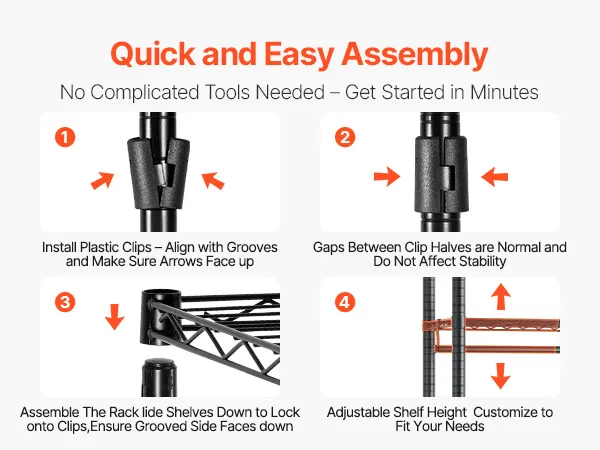 Quick and Easy Assembly

No Complicated Tools Needed – Get Started in Minutes

1

Install Plastic Clips – Align with Grooves and Make Sure Arrows Face up

2

Gaps Between Clip Halves are Normal and Do Not Affect Stability

3

Assemble The Rack lide Shelves Down to Lock onto Clips,Ensure Grooved Side Faces down

4

Adjustable Shelf Height Customize to Fit Your Needs