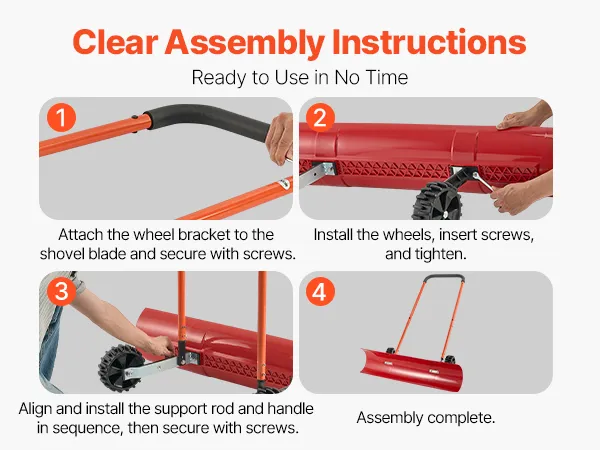 Clear Assembly Instructions

Ready to Use in No Time

1

Attach the wheel bracket to the shovel blade and secure with screws.

2

Install the wheels, insert screws, and tighten.

3

Align and install the support rod and handle in sequence, then secure with screws.

4

Assembly complete.