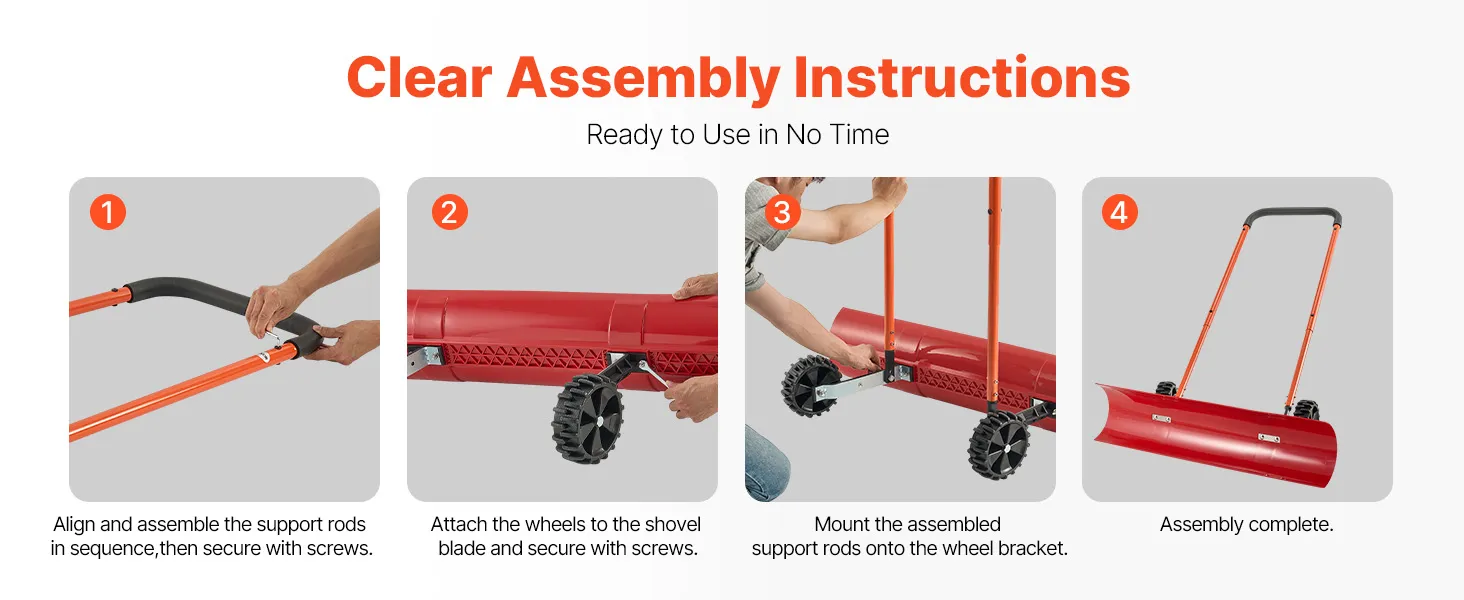 Clear Assembly Instructions

Ready to Use in No Time

1

Align and assemble the support rods in sequence,then secure with screws.

2

Attach the wheels to the shovel blade and secure with screws.

3

Mount the assembled support rods onto the wheel bracket.

4

Assembly complete.