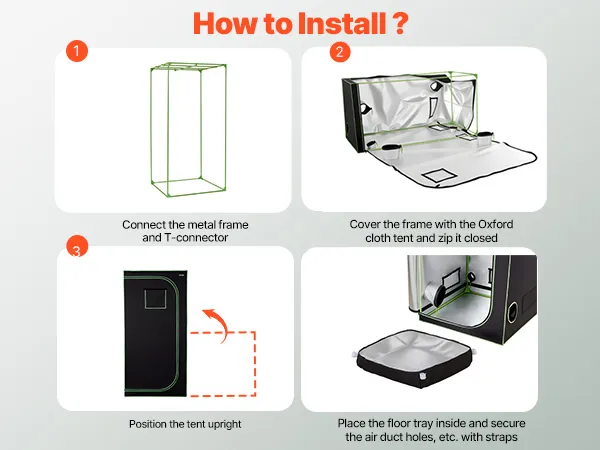 How to Install ?

1

Connect the metal frame and T-connector

2

Cover the frame with the Oxford cloth tent and zip it closed

3

Position the tent upright

Place the floor tray inside and secure the air duct holes, etc. with straps