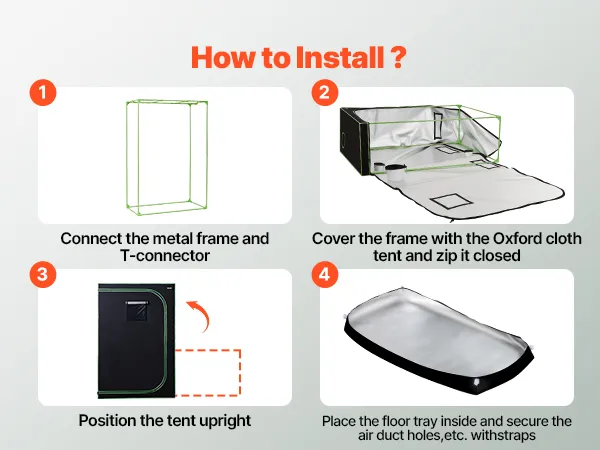 How to Install ?

1

Connect the metal frame and T-connector

2

Cover the frame with the Oxford cloth tent and zip it closed

3

Position the tent upright

4

Place the floor tray inside and secure the air duct holes,etc. withstraps