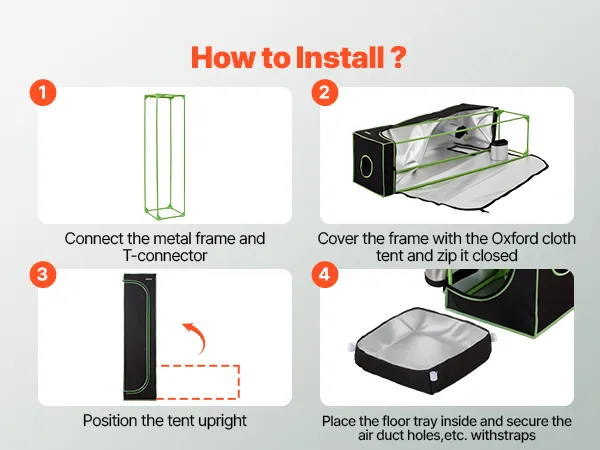 How to Install ?

1

Connect the metal frame and T-connector

2

Cover the frame with the Oxford cloth tent and zip it closed

3

Position the tent upright

4

Place the floor tray inside and secure the air duct holes,etc. withstraps