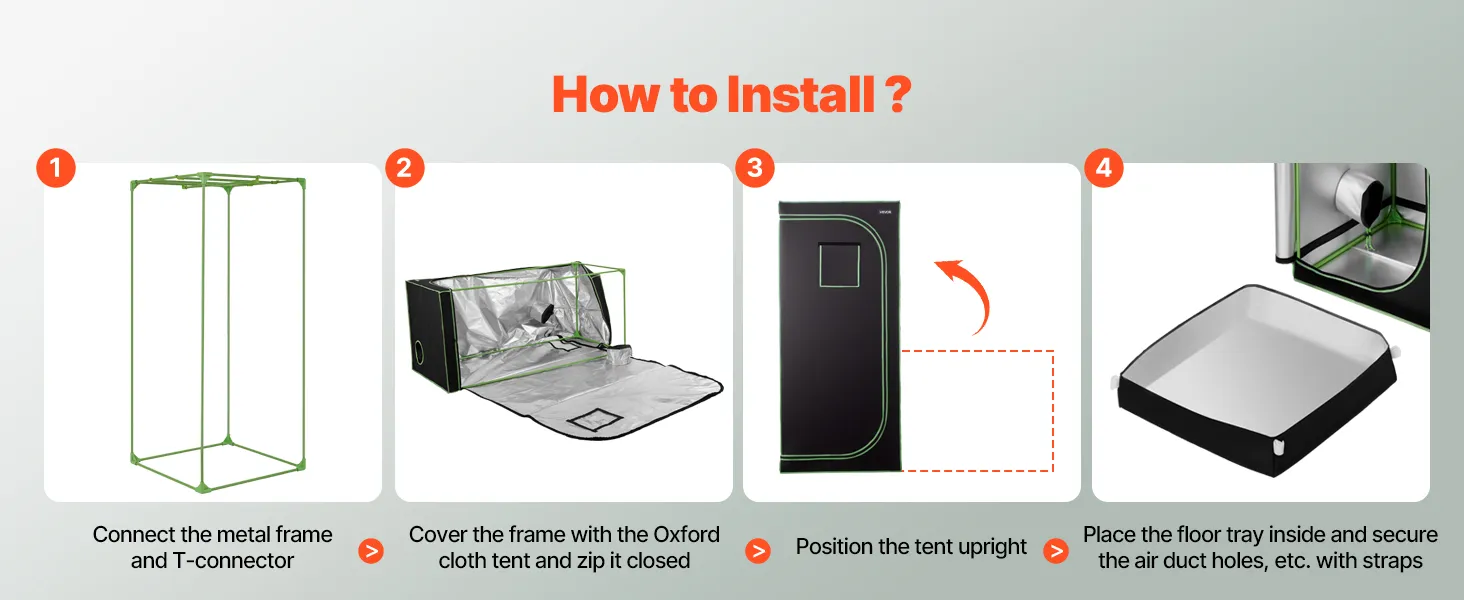 How to Install ?

1

2

3

4

Connect the metal frame and T-connector

>

Cover the frame with the Oxford cloth tent and zip it closed

>

Position the tent upright

>

Place the floor tray inside and secure the air duct holes, etc. with straps