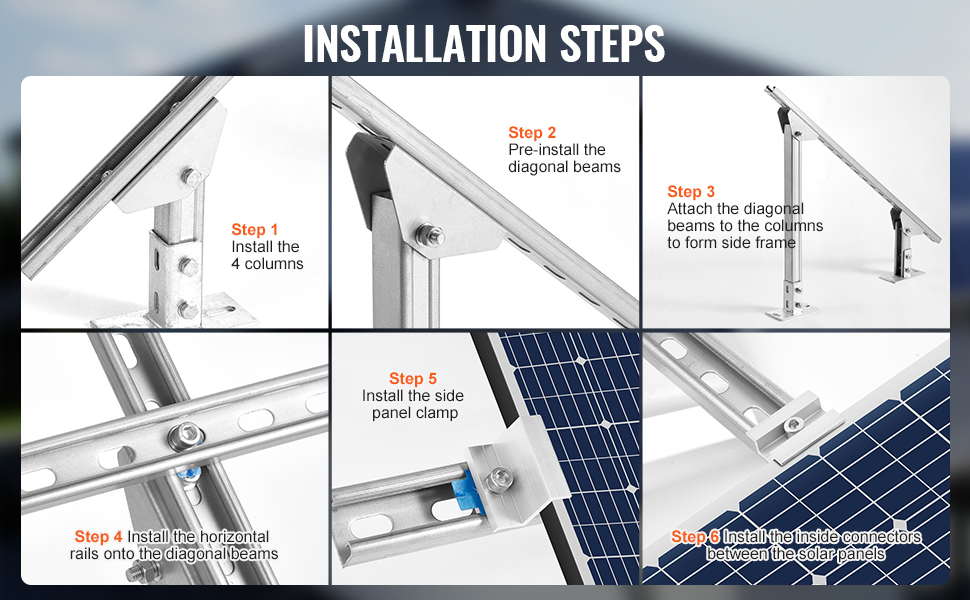 INSTALLATION STEPS

Step 1
Install the 4 columns

Step 2
Pre-install the diagonal beams

Step 3
Attach the diagonal beams to the columns to form side frame

Step 4 Install the horizontal rails onto the diagonal beams

Step 5
Install the side panel clamp

Step 6 Install the inside connectors between the solar panels