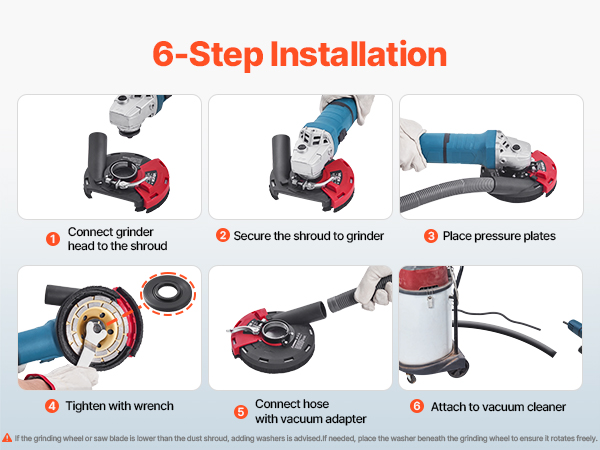 6-Step Installation

1 Connect grinder head to the shroud

2 Secure the shroud to grinder

3 Place pressure plates

4 Tighten with wrench

5 Connect hose with vacuum adapter

6 Attach to vacuum cleaner

If the grinding wheel or saw blade is lower than the dust shroud, adding washers is advised.If needed, place the washer beneath the grinding wheel to ensure it rotates freely.