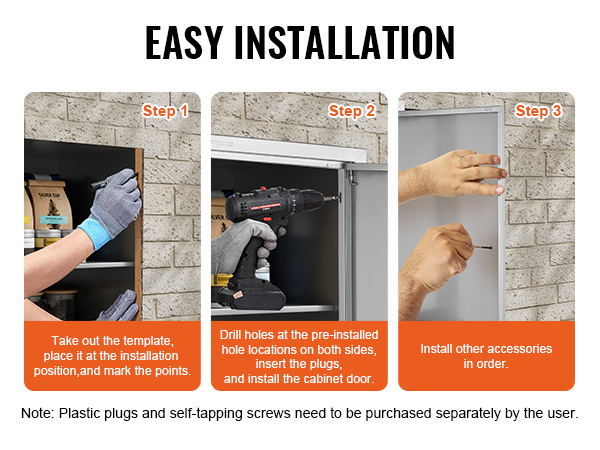 EASY INSTALLATION

Step 1

Take out the template, place it at the installation position,and mark the points.

Step 2

Drill holes at the pre-installed hole locations on both sides, insert the plugs, and install the cabinet door.

Step 3

Install other accessories in order.

Note: Plastic plugs and self-tapping screws need to be purchased separately by the user.