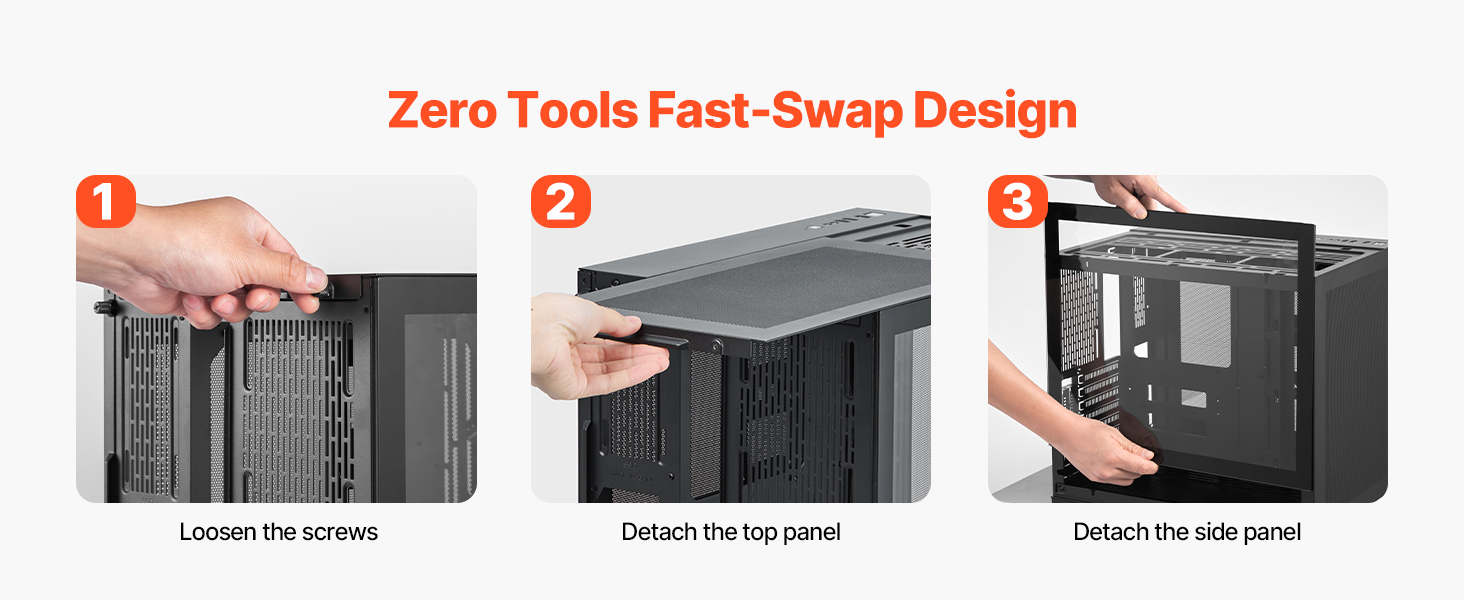 Zero Tools Fast-Swap Design

1

Loosen the screws

2

Detach the top panel

3

Detach the side panel