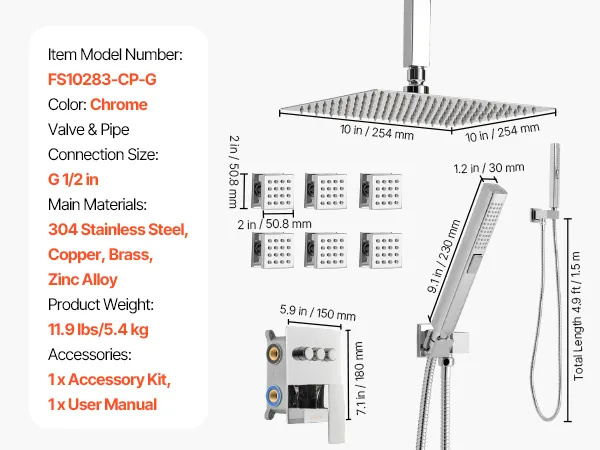 Item Model Number:
FS10283-CP-G
Color: Chrome
Valve & Pipe
Connection Size:
G 1/2 in
Main Materials:
304 Stainless Steel,
Copper, Brass,
Zinc Alloy
Product Weight:
11.9 lbs/5.4 kg
Accessories:
1 x Accessory Kit,
1 x User Manual

10 in / 254 mm
10 in / 254 mm
2 in / 50.8 mm
2 in / 50.8 mm
1.2 in / 30 mm
9.1 in / 230 mm
Total Length 4.9 ft / 1.5 m
5.9 in / 150 mm
7.1 in / 180 mm