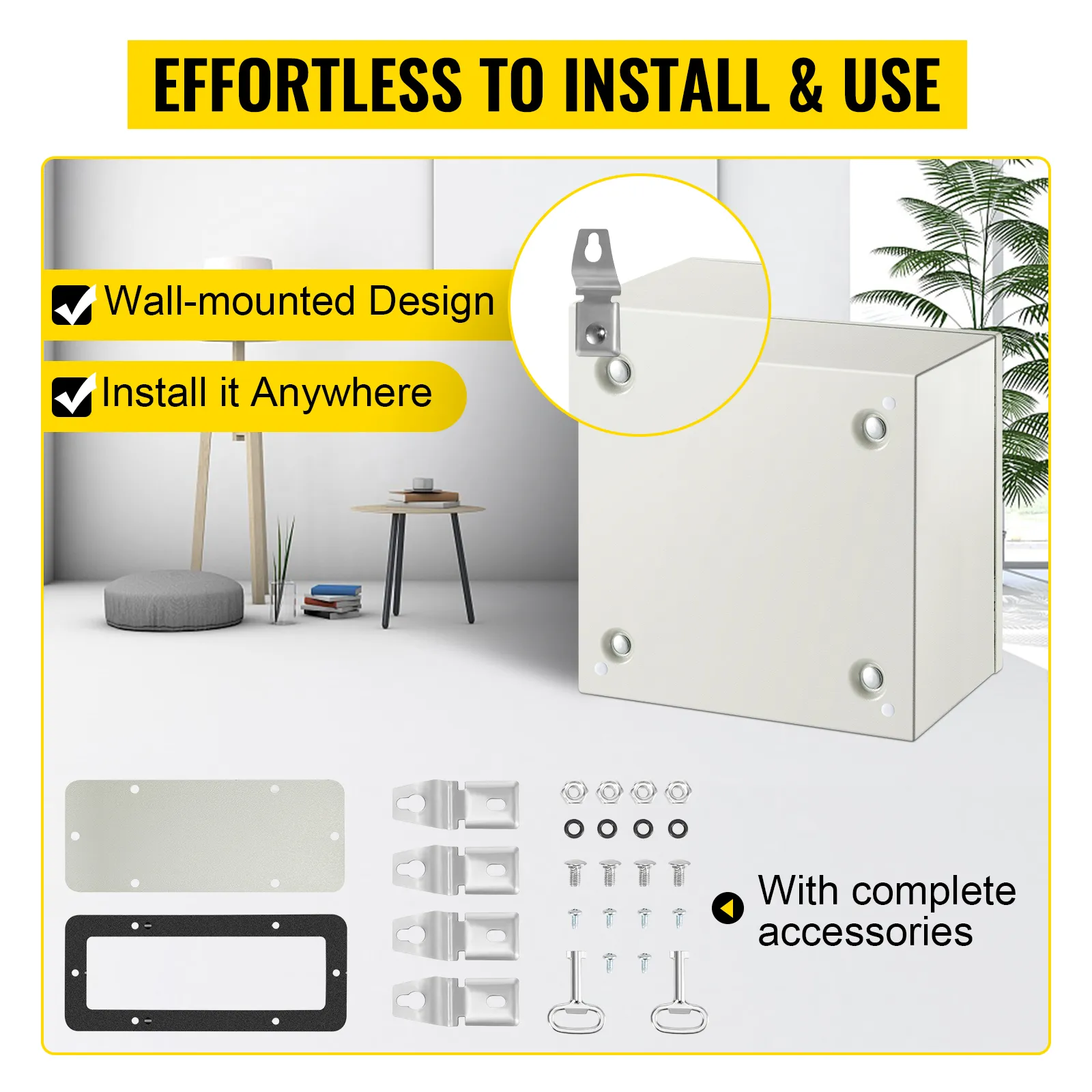 EFFORTLESS TO INSTALL & USE

Wall-mounted Design

Install it Anywhere

With complete accessories