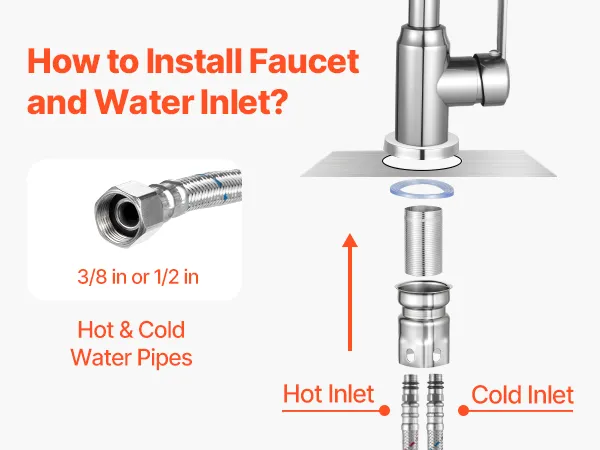 How to Install Faucet and Water Inlet?

3/8 in or 1/2 in

Hot & Cold Water Pipes

Hot Inlet

Cold Inlet