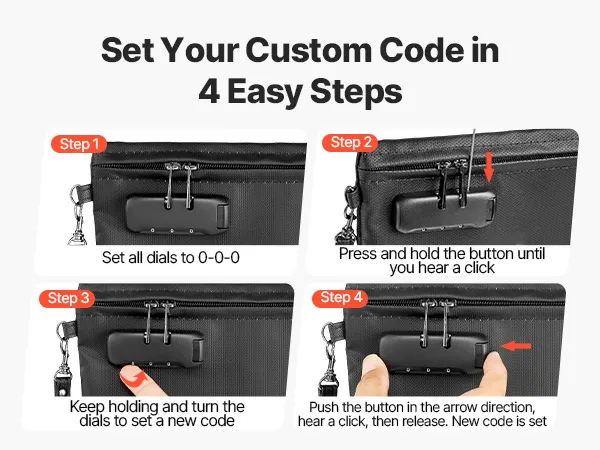 Set Your Custom Code in 4 Easy Steps

Step 1

Set all dials to 0-0-0

Step 2

Press and hold the button until you hear a click

Step 3

Keep holding and turn the dials to set a new code

Step 4

Push the button in the arrow direction, hear a click, then release. New code is set