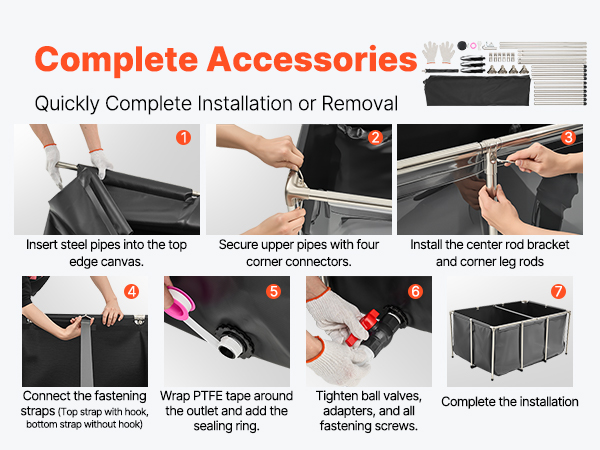 Complete Accessories

Quickly Complete Installation or Removal

1
Insert steel pipes into the top edge canvas.

2
Secure upper pipes with four corner connectors.

3
Install the center rod bracket and corner leg rods

4
Connect the fastening straps (Top strap with hook, bottom strap without hook)

5
Wrap PTFE tape around the outlet and add the sealing ring.

6
Tighten ball valves, adapters, and all fastening screws.

7
Complete the installation