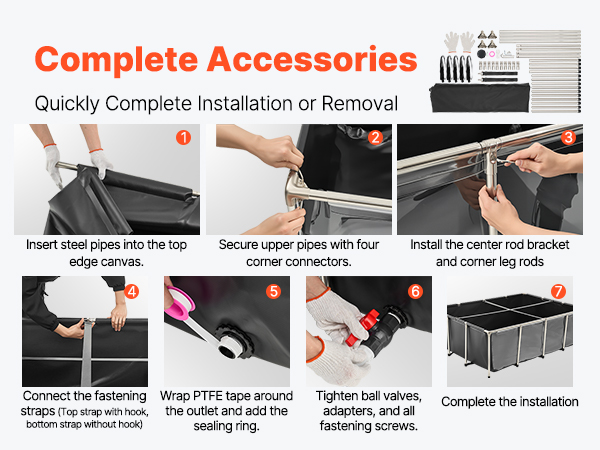 Complete Accessories

Quickly Complete Installation or Removal

1
Insert steel pipes into the top edge canvas.

2
Secure upper pipes with four corner connectors.

3
Install the center rod bracket and corner leg rods

4
Connect the fastening straps (Top strap with hook, bottom strap without hook)

5
Wrap PTFE tape around the outlet and add the sealing ring.

6
Tighten ball valves, adapters, and all fastening screws.

7
Complete the installation