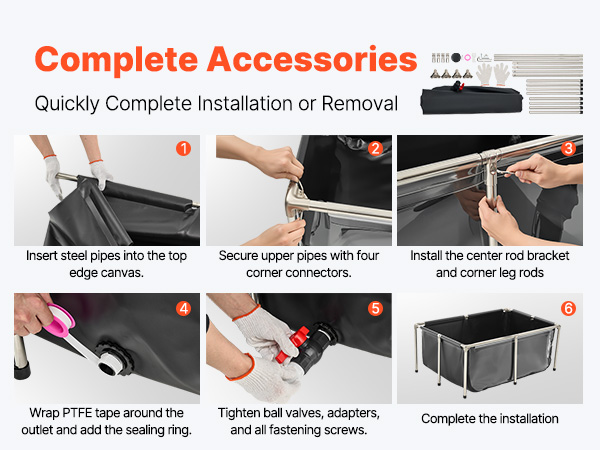 Complete Accessories

Quickly Complete Installation or Removal

1

Insert steel pipes into the top edge canvas.

2

Secure upper pipes with four corner connectors.

3

Install the center rod bracket and corner leg rods

4

Wrap PTFE tape around the outlet and add the sealing ring.

5

Tighten ball valves, adapters, and all fastening screws.

6

Complete the installation