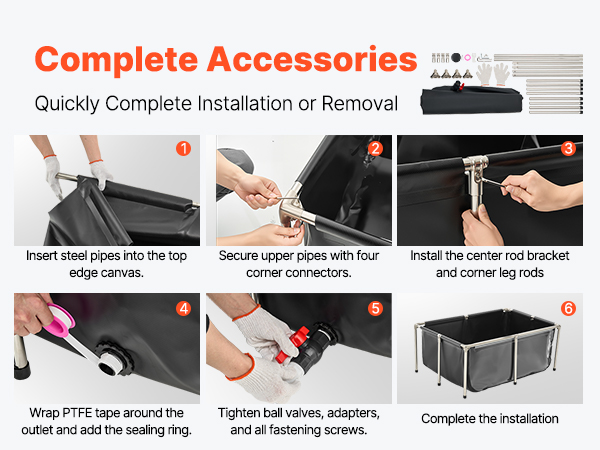 Complete Accessories

Quickly Complete Installation or Removal

1

Insert steel pipes into the top edge canvas.

2

Secure upper pipes with four corner connectors.

3

Install the center rod bracket and corner leg rods

4

Wrap PTFE tape around the outlet and add the sealing ring.

5

Tighten ball valves, adapters, and all fastening screws.

6

Complete the installation