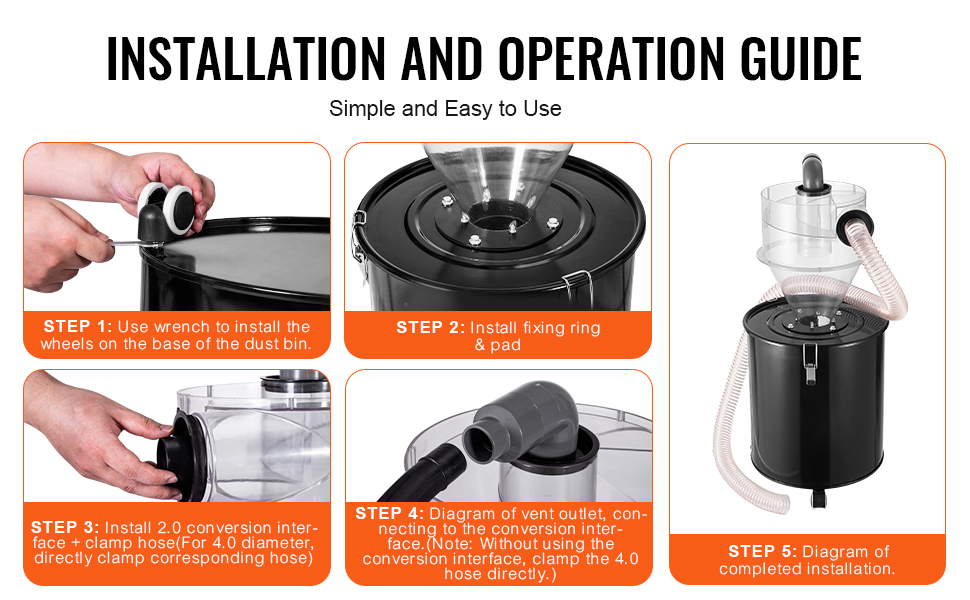 INSTALLATION AND OPERATION GUIDE

Simple and Easy to Use

STEP 1: Use wrench to install the wheels on the base of the dust bin.

STEP 2: Install fixing ring & pad

STEP 3: Install 2.0 conversion interface + clamp hose(For 4.0 diameter, directly clamp corresponding hose)

STEP 4: Diagram of vent outlet, connecting to the conversion interface.(Note: Without using the conversion interface, clamp the 4.0 hose directly.)

STEP 5: Diagram of completed installation.