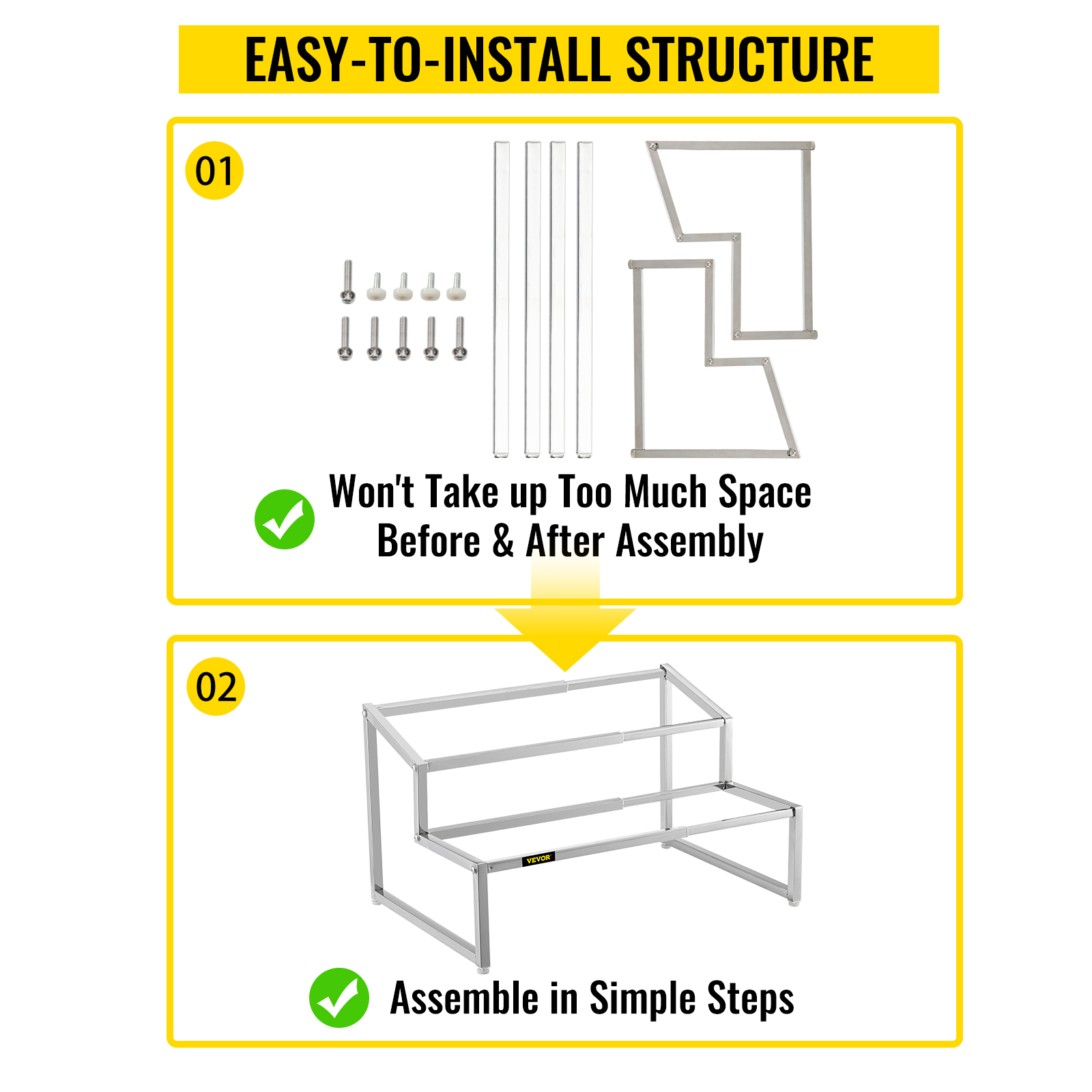 EASY-TO-INSTALL STRUCTURE

01

Won't Take up Too Much Space
Before & After Assembly

02

VEVOR

Assemble in Simple Steps