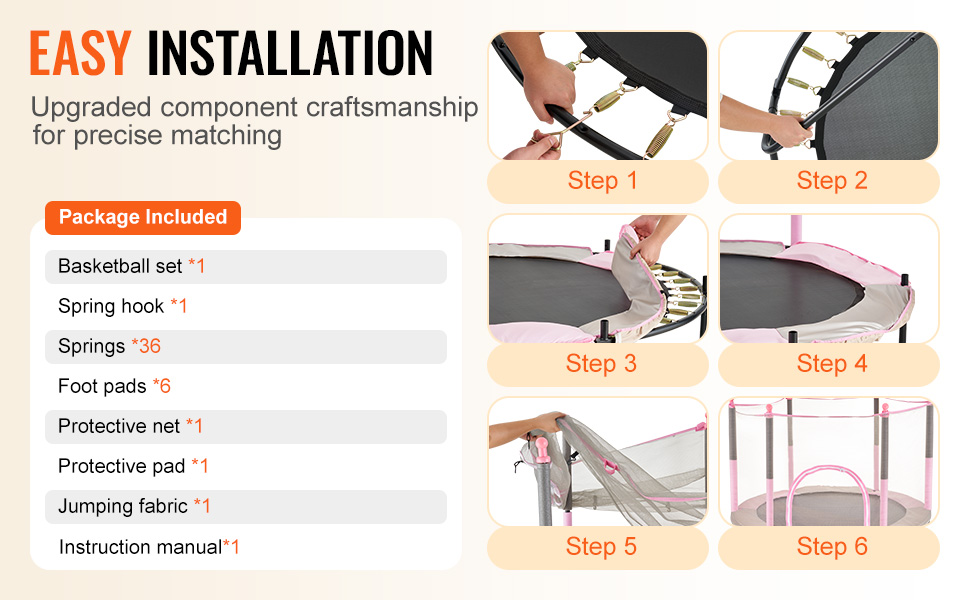 EASY INSTALLATION

Upgraded component craftsmanship for precise matching

Package Included

Basketball set *1

Spring hook *1

Springs *36

Foot pads *6

Protective net *1

Protective pad *1

Jumping fabric *1

Instruction manual*1

Step 1

Step 2

Step 3

Step 4

Step 5

Step 6