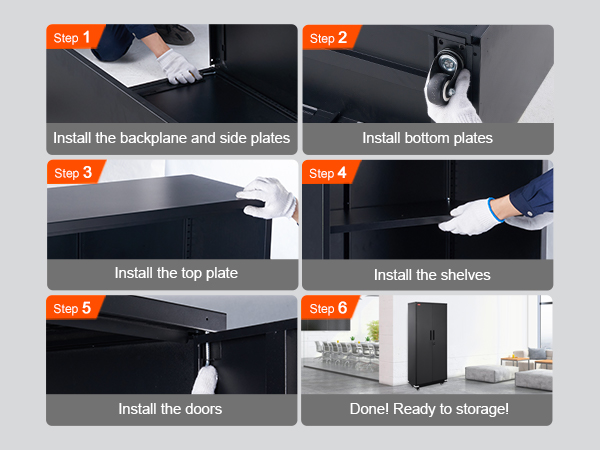 Step 1
Install the backplane and side plates

Step 2
Install bottom plates

Step 3
Install the top plate

Step 4
Install the shelves

Step 5
Install the doors

Step 6
Done! Ready to storage!