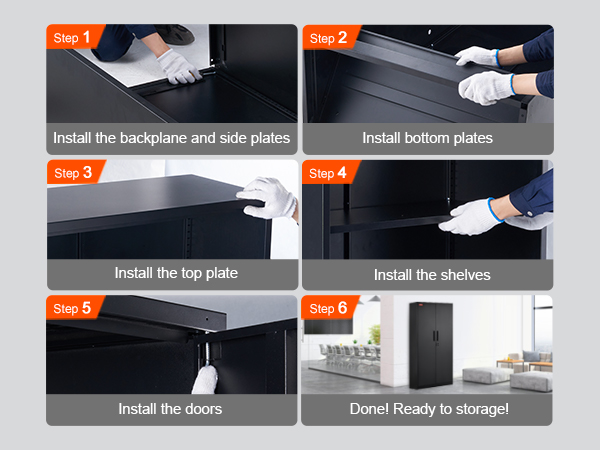 Step 1
Install the backplane and side plates

Step 2
Install bottom plates

Step 3
Install the top plate

Step 4
Install the shelves

Step 5
Install the doors

Step 6
Done! Ready to storage!