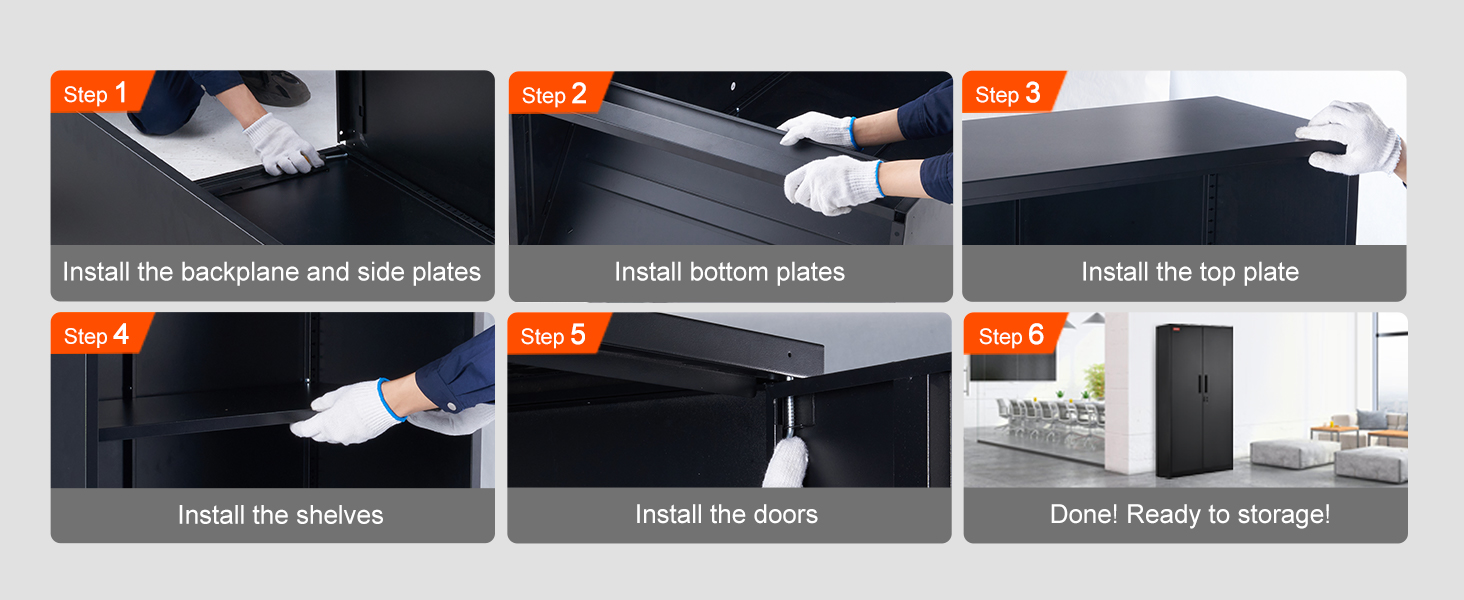 Step 1
Install the backplane and side plates

Step 2
Install bottom plates

Step 3
Install the top plate

Step 4
Install the shelves

Step 5
Install the doors

Step 6
Done! Ready to storage!