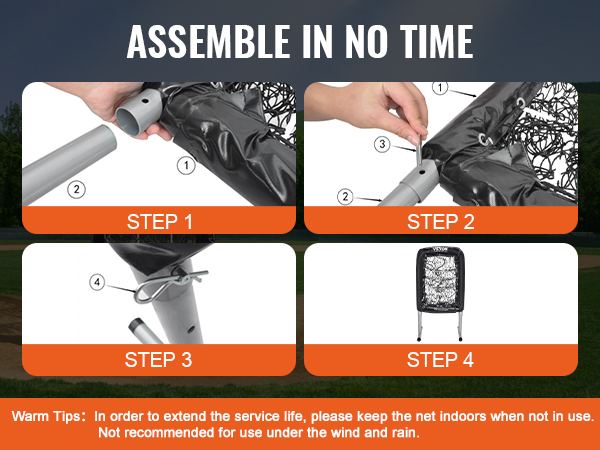 ASSEMBLE IN NO TIME

1
2
STEP 1

1
3
2
STEP 2

4
STEP 3

VEVOR
STEP 4

Warm Tips: In order to extend the service life, please keep the net indoors when not in use. Not recommended for use under the wind and rain.